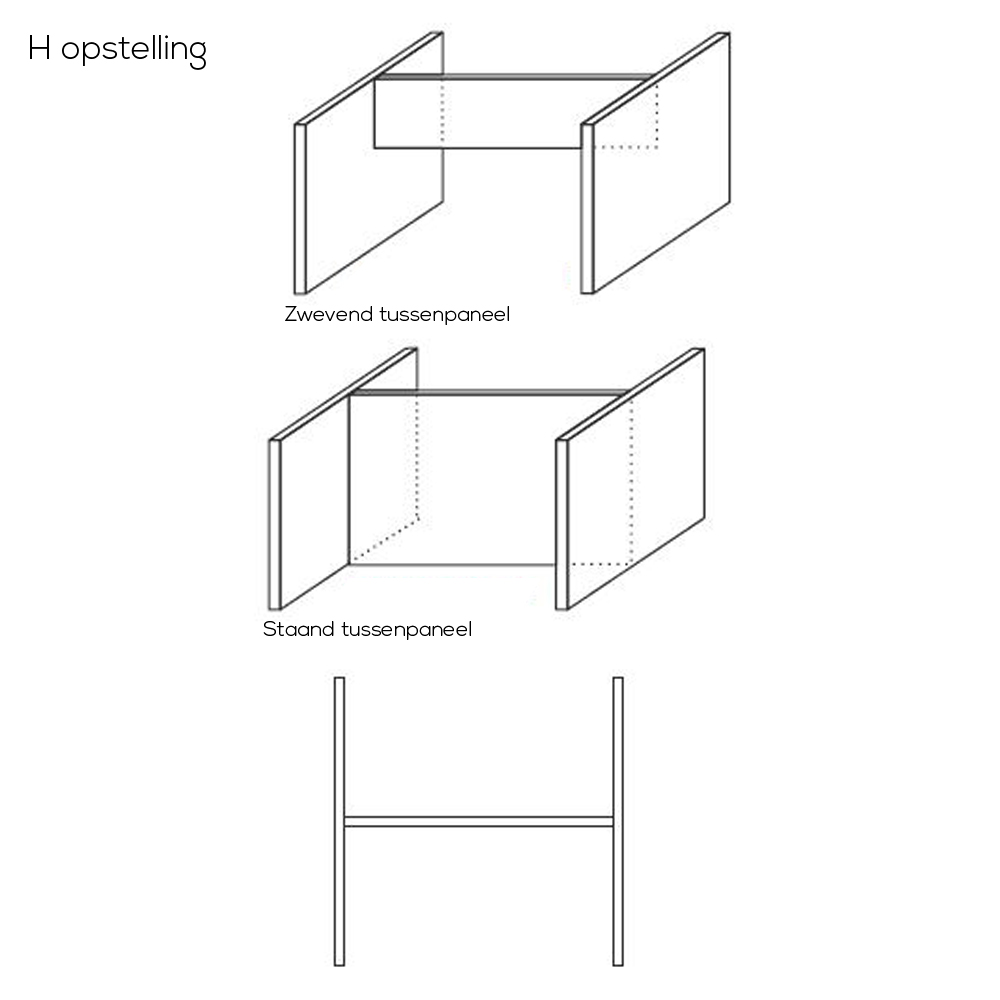 H opstelling

Zwevend tussenpaneel

Staand tussenpaneel